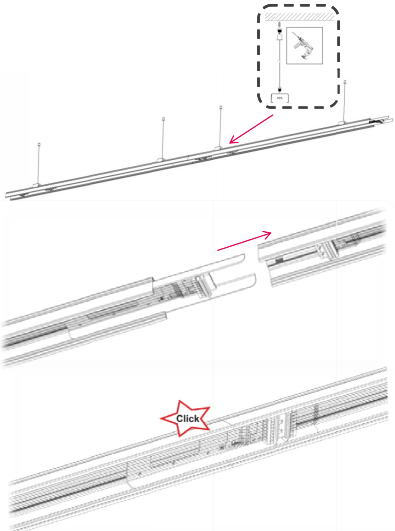 Click