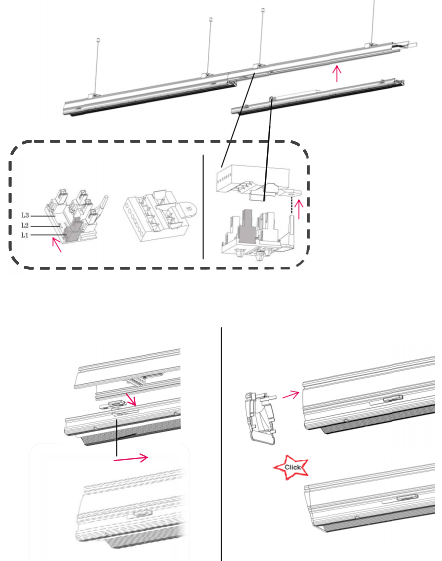 L3
L2
L1

Click